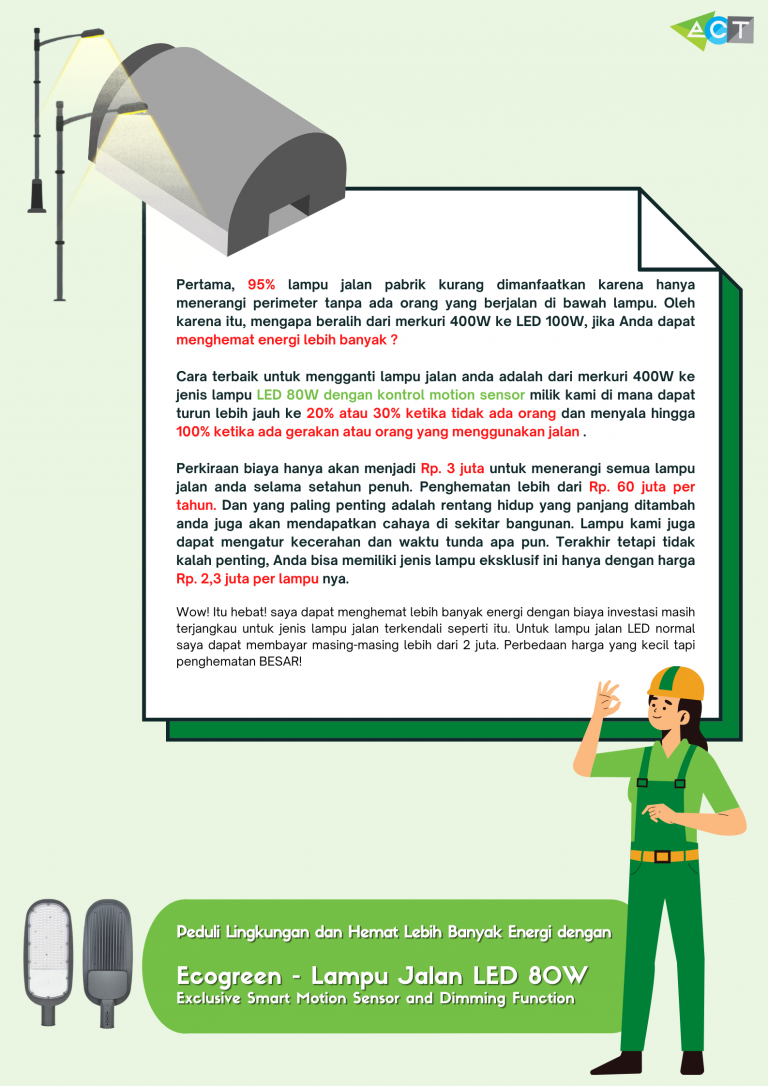 ACT

Pertama, 95% lampu jalan pabrik kurang dimanfaatkan karena hanya menerangi perimeter tanpa ada orang yang berjalan di bawah lampu. Oleh karena itu, mengapa beralih dari merkuri 400W ke LED 100W, jika Anda dapat menghemat energi lebih banyak ?

Cara terbaik untuk mengganti lampu jalan anda adalah dari merkuri 400W ke jenis lampu LED 80W dengan kontrol motion sensor milik kami di mana dapat turun lebih jauh ke 20% atau 30% ketika tidak ada orang dan menyala hingga 100% ketika ada gerakan atau orang yang menggunakan jalan .

Perkiraan biaya hanya akan menjadi Rp. 3 juta untuk menerangi semua lampu jalan anda selama setahun penuh. Penghematan lebih dari Rp. 60 juta per tahun. Dan yang paling penting adalah rentang hidup yang panjang ditambah anda juga akan mendapatkan cahaya di sekitar bangunan. Lampu kami juga dapat mengatur kecerahan dan waktu tunda apa pun. Terakhir tetapi tidak kalah penting, Anda bisa memiliki jenis lampu eksklusif ini hanya dengan harga Rp. 2,3 juta per lampu nya.

Wow! Itu hebat! saya dapat menghemat lebih banyak energi dengan biaya investasi masih terjangkau untuk jenis lampu jalan terkendali seperti itu. Untuk lampu jalan LED normal saya dapat membayar masing-masing lebih dari 2 juta. Perbedaan harga yang kecil tapi penghematan BESAR!

Peduli Lingkungan dan Hemat Lebih Banyak Energi dengan

Ecogreen - Lampu Jalan LED 80W
Exclusive Smart Motion Sensor and Dimming Function